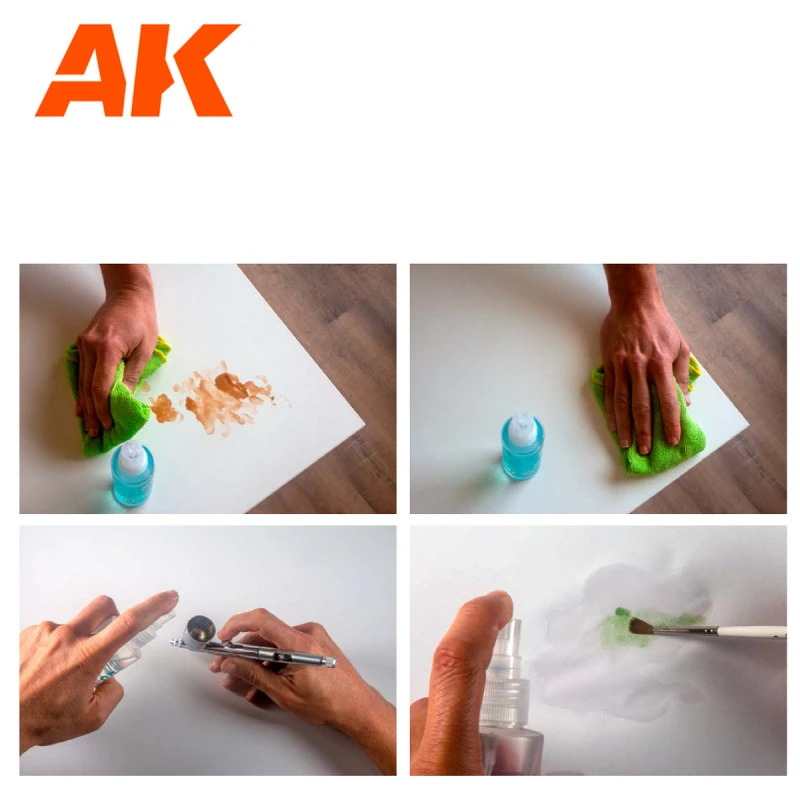 AK