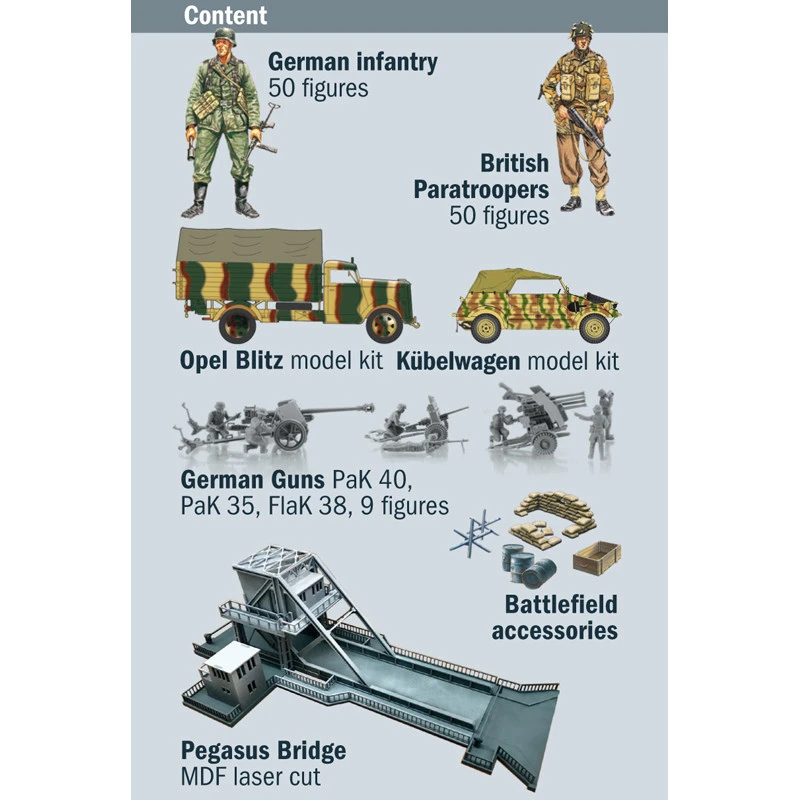 Content

German infantry
50 figures

British Paratroopers
50 figures

Opel Blitz model kit

Kübelwagen model kit

German Guns PaK 40, PaK 35, FlaK 38, 9 figures

Battlefield accessories

Pegasus Bridge
MDF laser cut